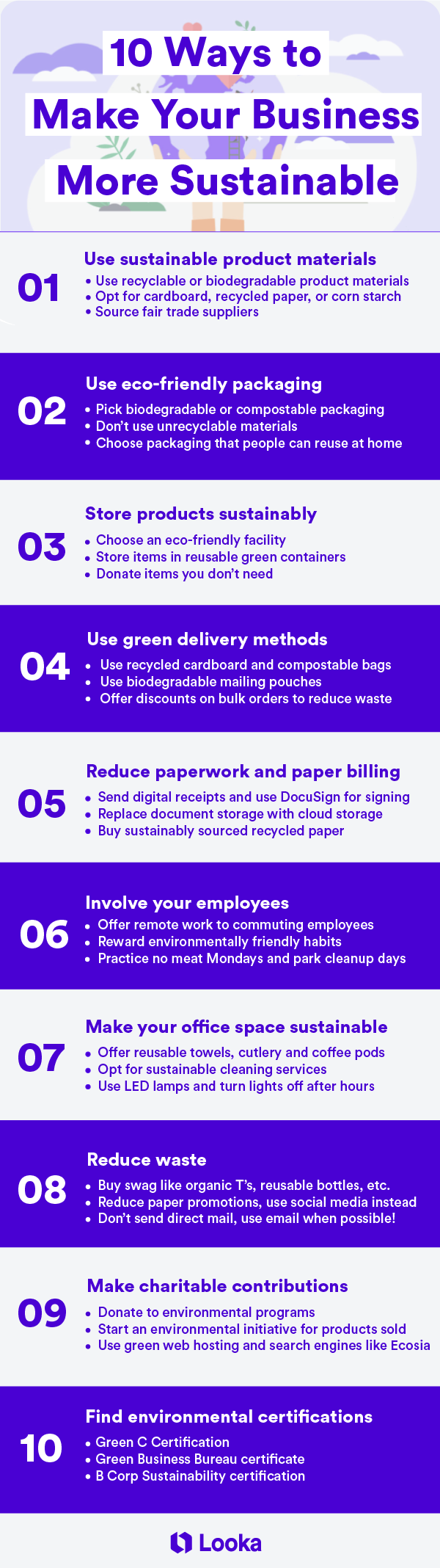 10 Ways to Make Your Business More Sustainable

01
Use sustainable product materials
• Use recyclable or biodegradable product materials
• Opt for cardboard, recycled paper, or corn starch
• Source fair trade suppliers

02
Use eco-friendly packaging
• Pick biodegradable or compostable packaging
• Don't use unrecyclable materials
• Choose packaging that people can reuse at home

03
Store products sustainably
• Choose an eco-friendly facility
• Store items in reusable green containers
• Donate items you don't need

04
Use green delivery methods
• Use recycled cardboard and compostable bags
• Use biodegradable mailing pouches
• Offer discounts on bulk orders to reduce waste

05
Reduce paperwork and paper billing
• Send digital receipts and use DocuSign for signing
• Replace document storage with cloud storage
• Buy sustainably sourced recycled paper

06
Involve your employees
• Offer remote work to commuting employees
• Reward environmentally friendly habits
• Practice no meat Mondays and park cleanup days

07
Make your office space sustainable
• Offer reusable towels, cutlery and coffee pods
• Opt for sustainable cleaning services
• Use LED lamps and turn lights off after hours

08
Reduce waste
• Buy swag like organic T's, reusable bottles, etc.
• Reduce paper promotions, use social media instead
• Don't send direct mail, use email when possible!

09
Make charitable contributions
• Donate to environmental programs
• Start an environmental initiative for products sold
• Use green web hosting and search engines like Ecosia

10
Find environmental certifications
• Green C Certification
• Green Business Bureau certificate
• B Corp Sustainability certification

Looka